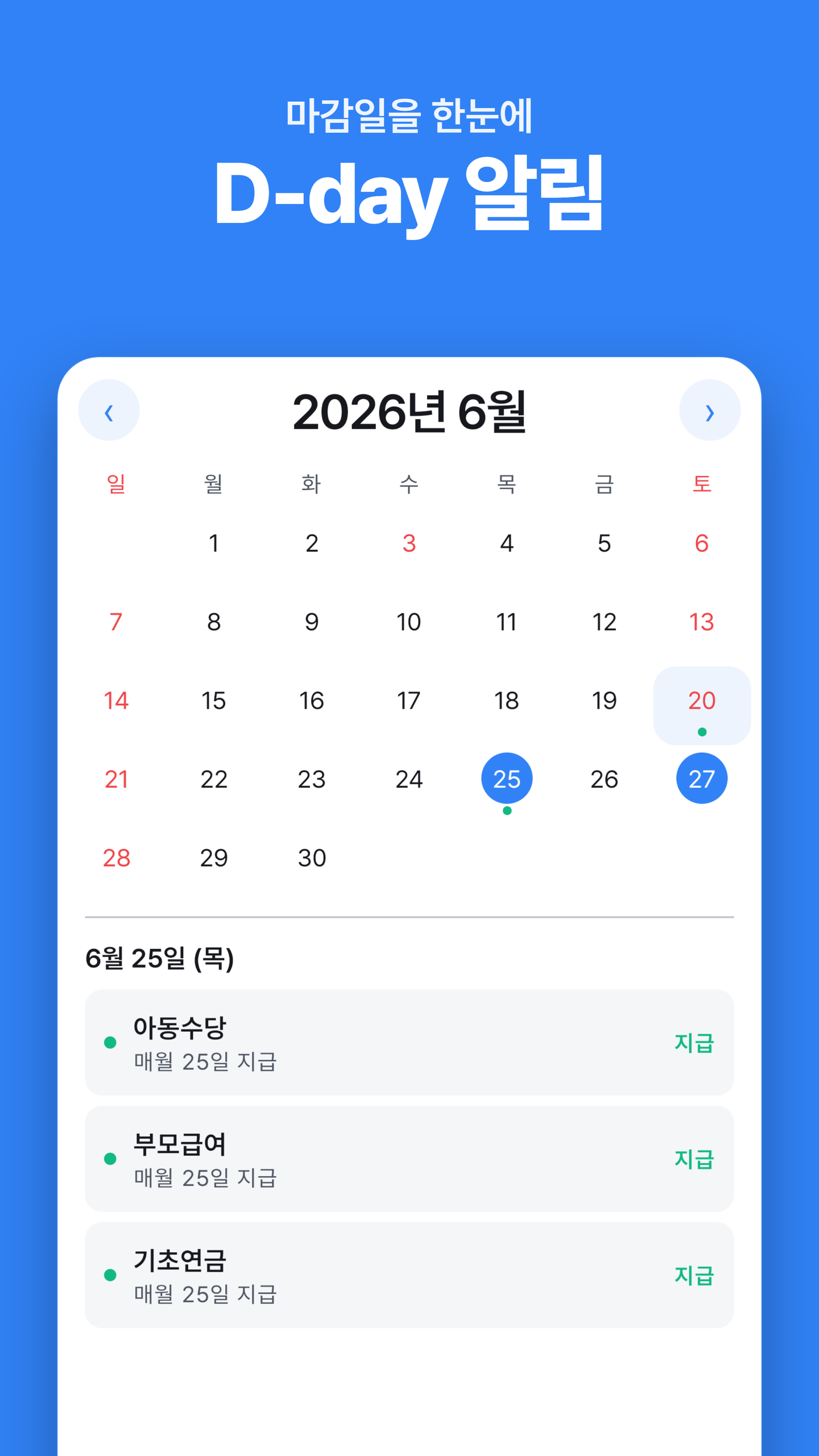 마감일을 한눈에

D-day 알림

‹ 2026년 6월 ›

| 일 | 월 | 화 | 수 | 목 | 금 | 토 |
|---|---|---|---|---|---|---|
| | 1 | 2 | 3 | 4 | 5 | 6 |
| 7 | 8 | 9 | 10 | 11 | 12 | 13 |
| 14 | 15 | 16 | 17 | 18 | 19 | 20 |
| 21 | 22 | 23 | 24 | 25 | 26 | 27 |
| 28 | 29 | 30 | | | | |

6월 25일 (목)

아동수당
매월 25일 지급
지급

부모급여
매월 25일 지급
지급

기초연금
매월 25일 지급
지급